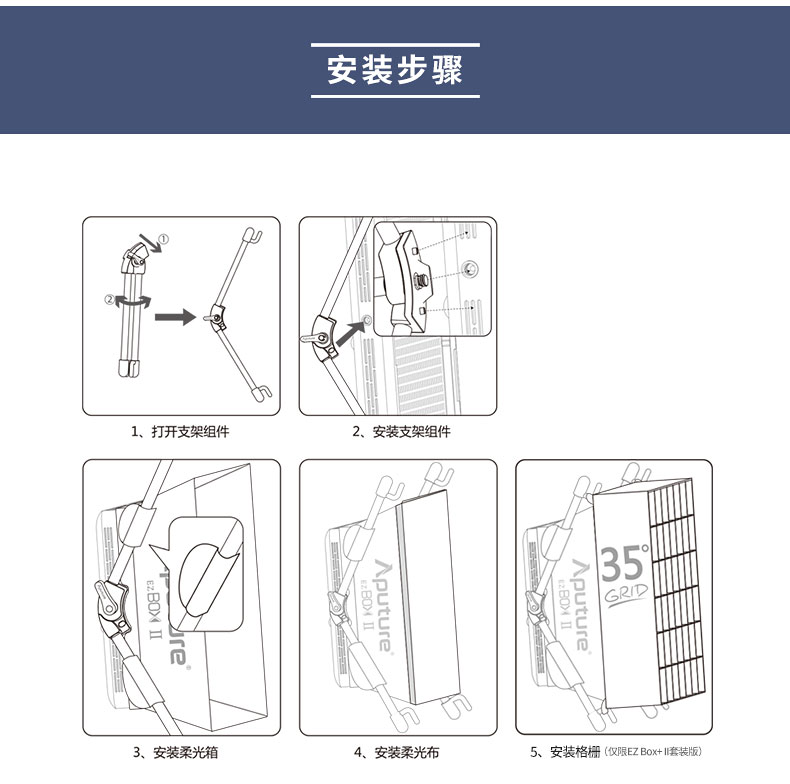 安装步骤

①
②

1、打开支架组件

2、安装支架组件

Aputure EZ BOX+ II

3、安装柔光箱

Aputure EZ BOX+ II

4、安装柔光布

Aputure EZ BOX+ II

35°
GRID

5、安装格栅（仅限EZ Box+ II套装版）